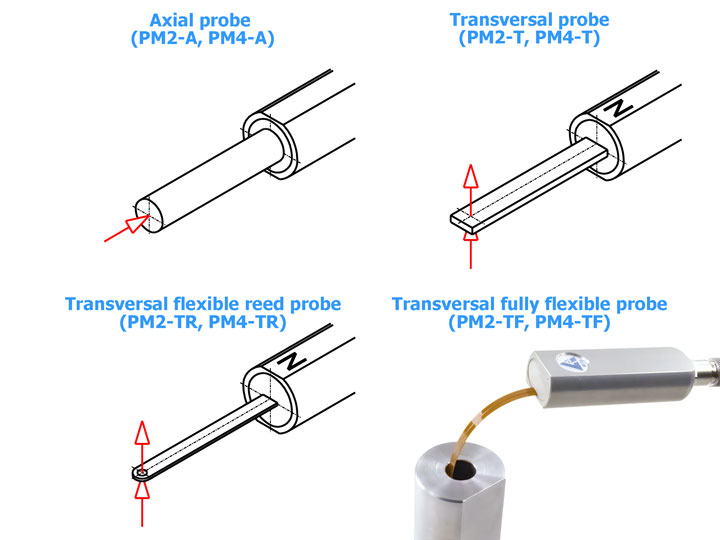 Axial probe
(PM2-A, PM4-A)

Transversal probe
(PM2-T, PM4-T)

N

Transversal flexible reed probe
(PM2-TR, PM4-TR)

N

Transversal fully flexible probe
(PM2-TF, PM4-TF)